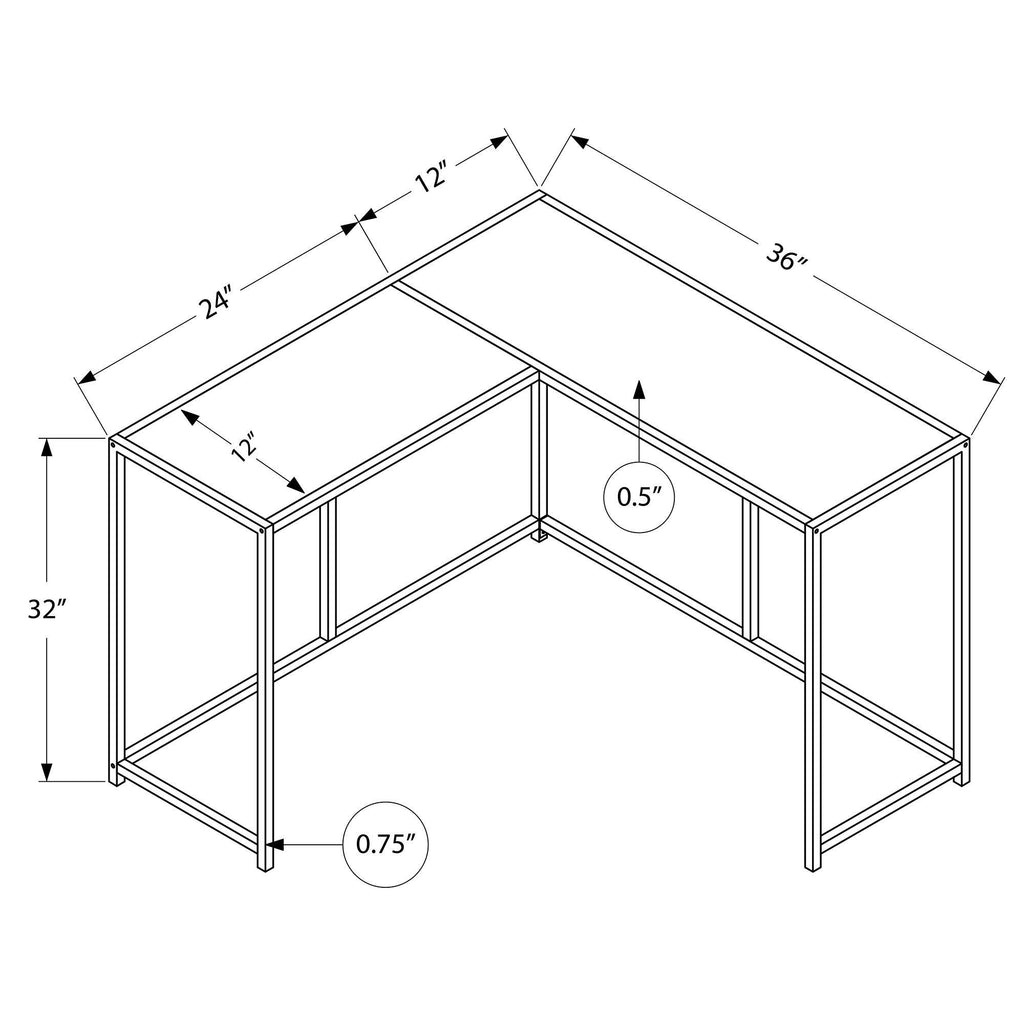 12″
36″
24″
12″
0.5″
32″
0.75″