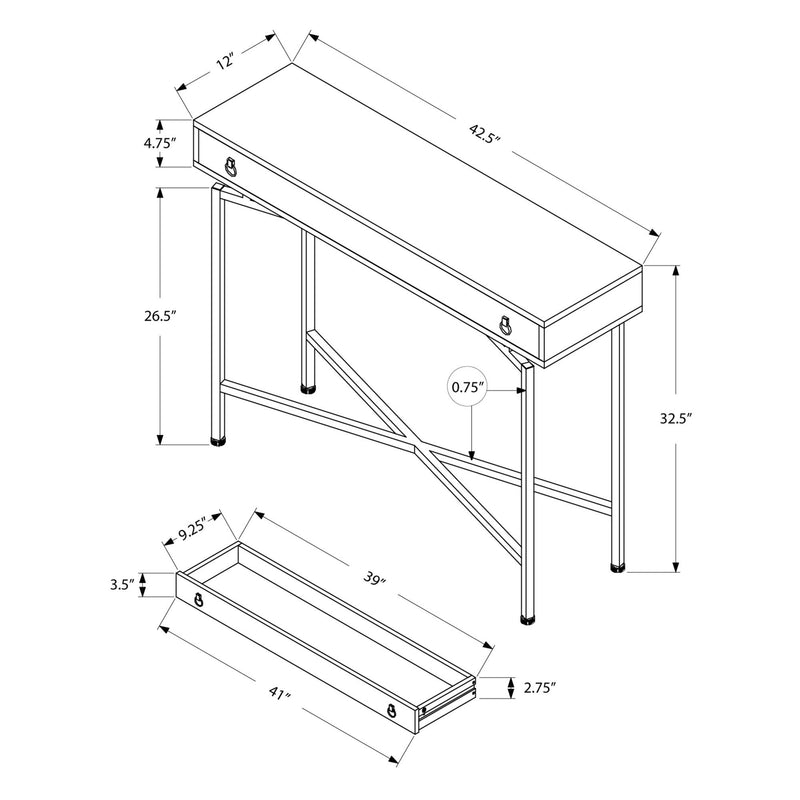 12"
42.5"
4.75"
26.5"
0.75"
32.5"
9.25"
39"
3.5"
2.75"
41"