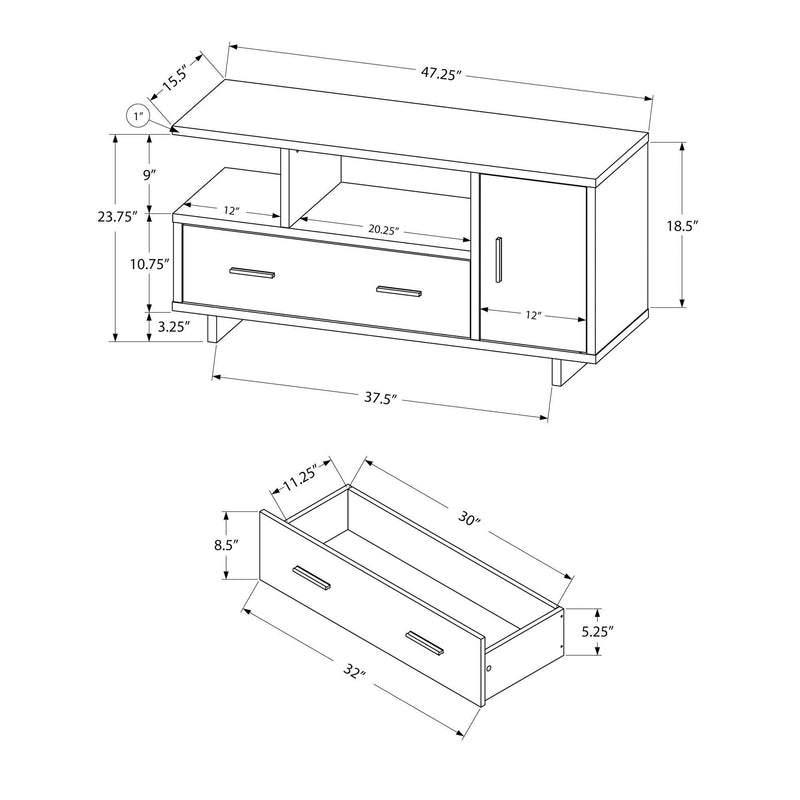 15.5″
47.25″
1″
9″
23.75″
12″
20.25″
18.5″
10.75″
12″
3.25″
37.5″
11.25″
30″
8.5″
5.25″
32″