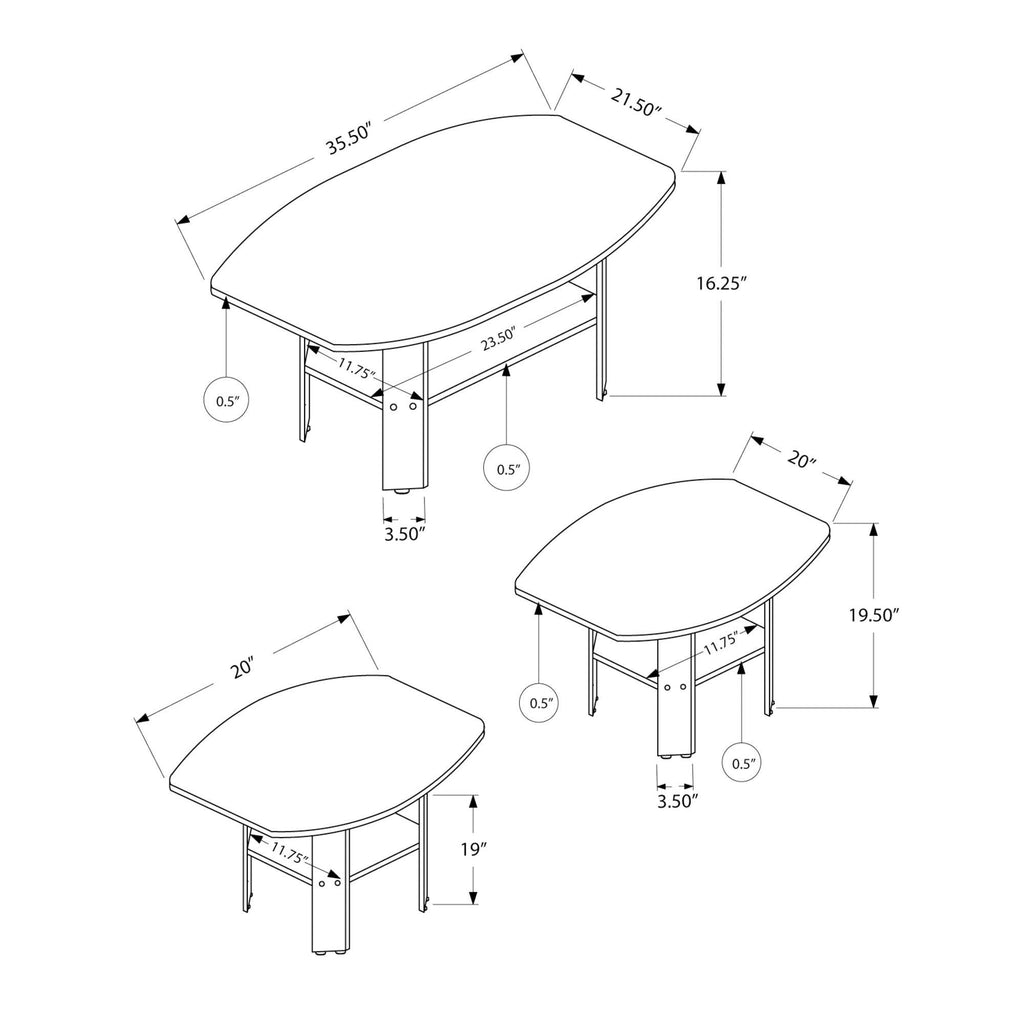 35.50″
21.50″
16.25″
23.50″
11.75″
0.5″
0.5″
3.50″
20″
19.50″
11.75″
0.5″
0.5″
3.50″
20″
19″
11.75″