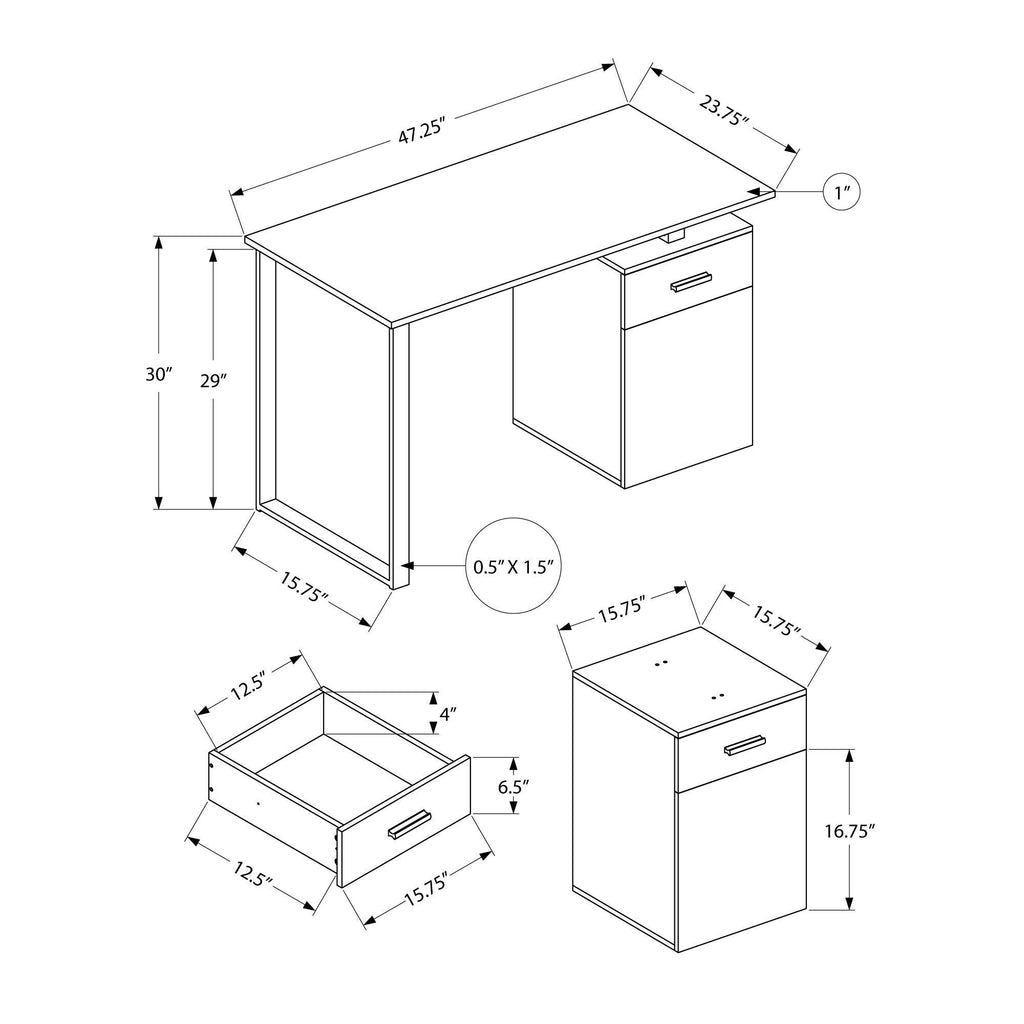 47.25"
23.75"
1"
30"
29"
15.75"
0.5" X 1.5"
15.75"
15.75"
12.5"
4"
6.5"
12.5"
15.75"
16.75"